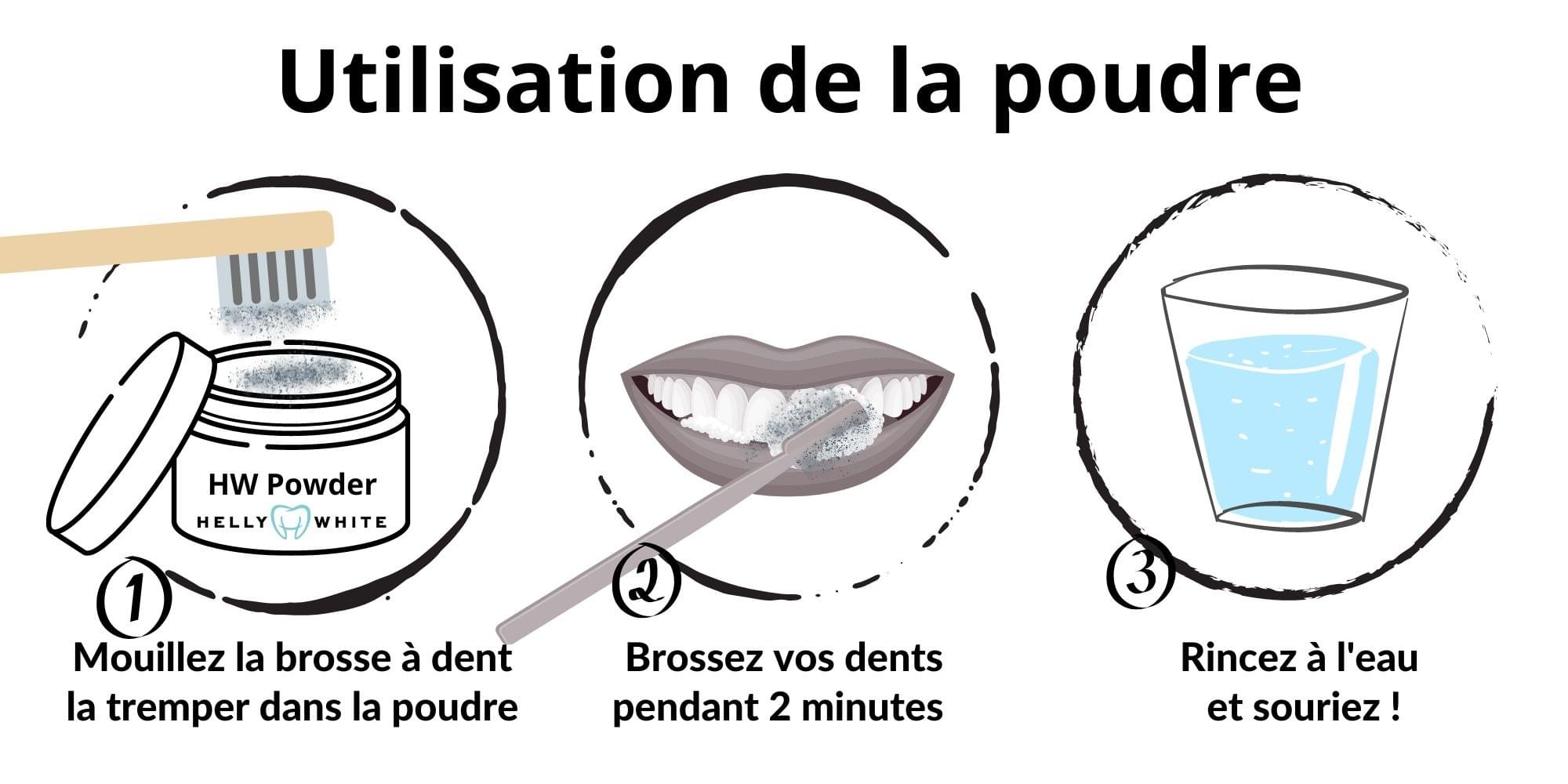 Utilisation de la poudre

HW Powder
HELLY WHITE

1
Mouillez la brosse à dent la tremper dans la poudre

2
Brossez vos dents pendant 2 minutes

3
Rincez à l'eau et souriez !